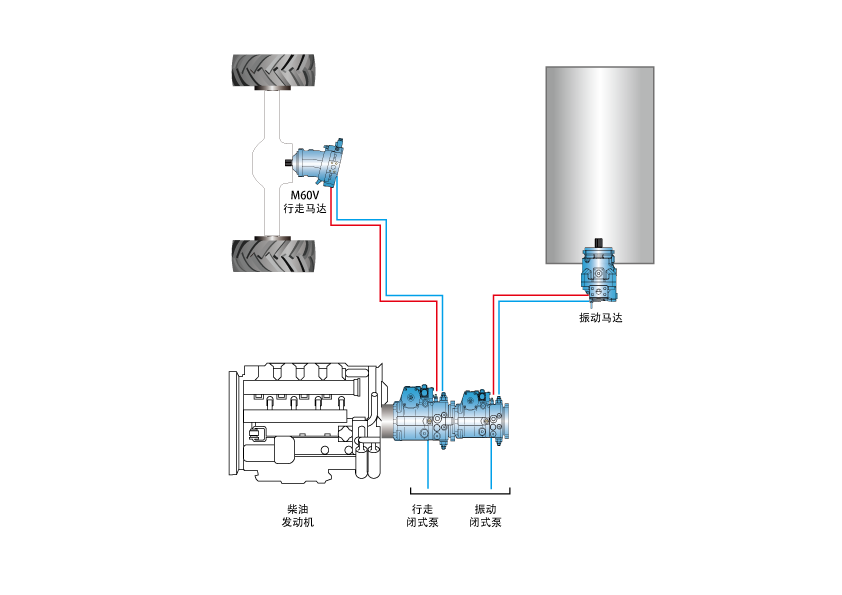 M60V
行走马达

振动马达

柴油
发动机

行走
闭式泵

振动
闭式泵