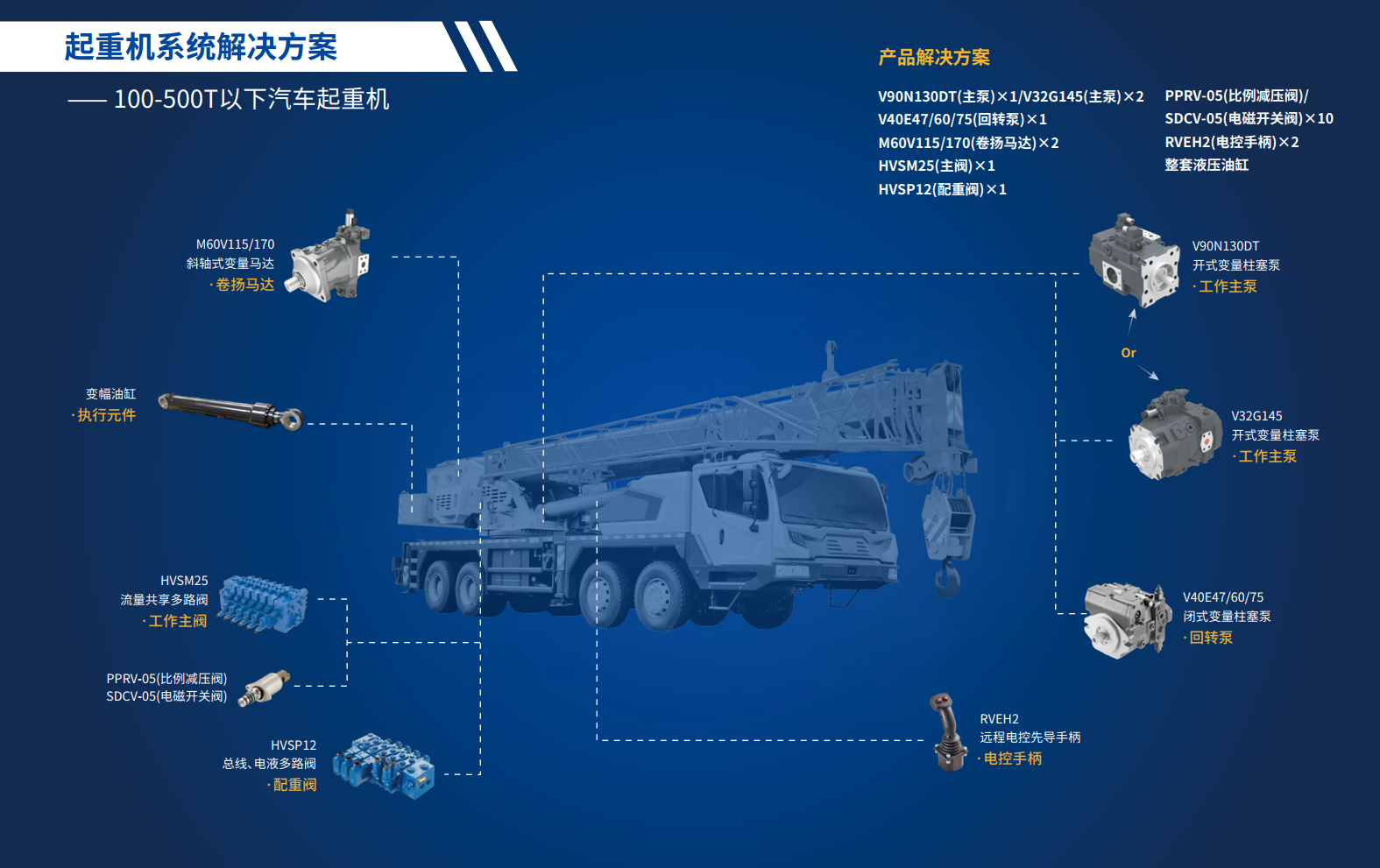 起重机系统解决方案

—— 100-500T以下汽车起重机

产品解决方案

V90N130DT(主泵)×1/V32G145(主泵)×2
V40E47/60/75(回转泵)×1
M60V115/170(卷扬马达)×2
HVSM25(主阀)×1
HVSP12(配重阀)×1

PPRV-05(比例减压阀)/
SDCV-05(电磁开关阀)×10
RVEH2(电控手柄)×2
整套液压油缸

M60V115/170
斜轴式变量马达
·卷扬马达

变幅油缸
·执行元件

HVSM25
流量共享多路阀
·工作主阀

PPRV-05(比例减压阀)
SDCV-05(电磁开关阀)

HVSP12
总线、电液多路阀
·配重阀

V90N130DT
开式变量柱塞泵
·工作主泵

Or

V32G145
开式变量柱塞泵
·工作主泵

V40E47/60/75
闭式变量柱塞泵
·回转泵

RVEH2
远程电控先导手柄
·电控手柄