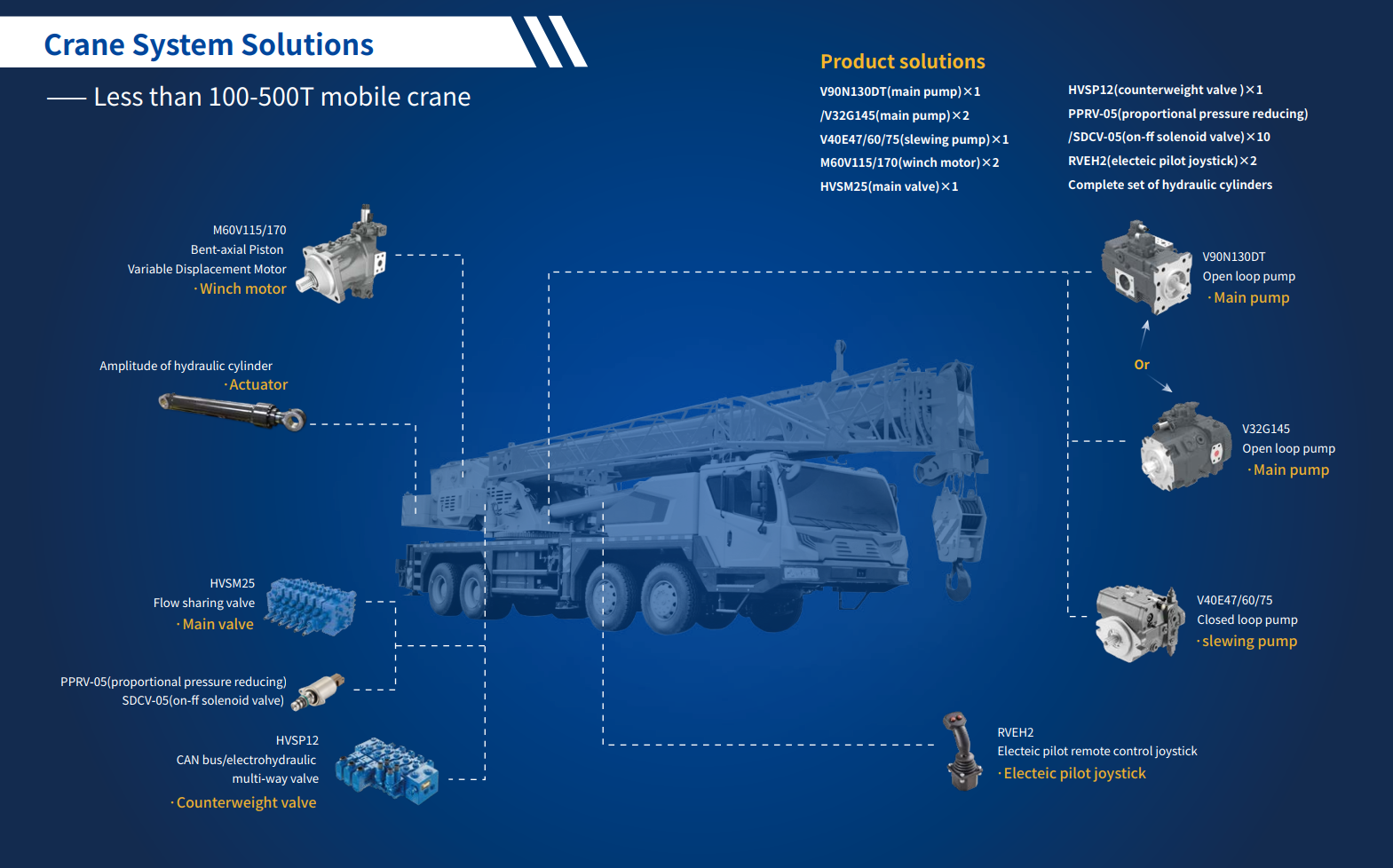 Crane System Solutions

—— Less than 100-500T mobile crane

Product solutions

V90N130DT(main pump)×1
/V32G145(main pump)×2
V40E47/60/75(slewing pump)×1
M60V115/170(winch motor)×2
HVSM25(main valve)×1

HVSP12(counterweight valve )×1
PPRV-05(proportional pressure reducing)
/SDCV-05(on-ff solenoid valve)×10
RVEH2(electeic pilot joystick)×2
Complete set of hydraulic cylinders

M60V115/170
Bent-axial Piston
Variable Displacement Motor
· Winch motor

Amplitude of hydraulic cylinder
· Actuator

HVSM25
Flow sharing valve
· Main valve

PPRV-05(proportional pressure reducing)
SDCV-05(on-ff solenoid valve)

HVSP12
CAN bus/electrohydraulic
multi-way valve
· Counterweight valve

V90N130DT
Open loop pump
· Main pump

Or

V32G145
Open loop pump
· Main pump

V40E47/60/75
Closed loop pump
· slewing pump

RVEH2
Electeic pilot remote control joystick
· Electeic pilot joystick