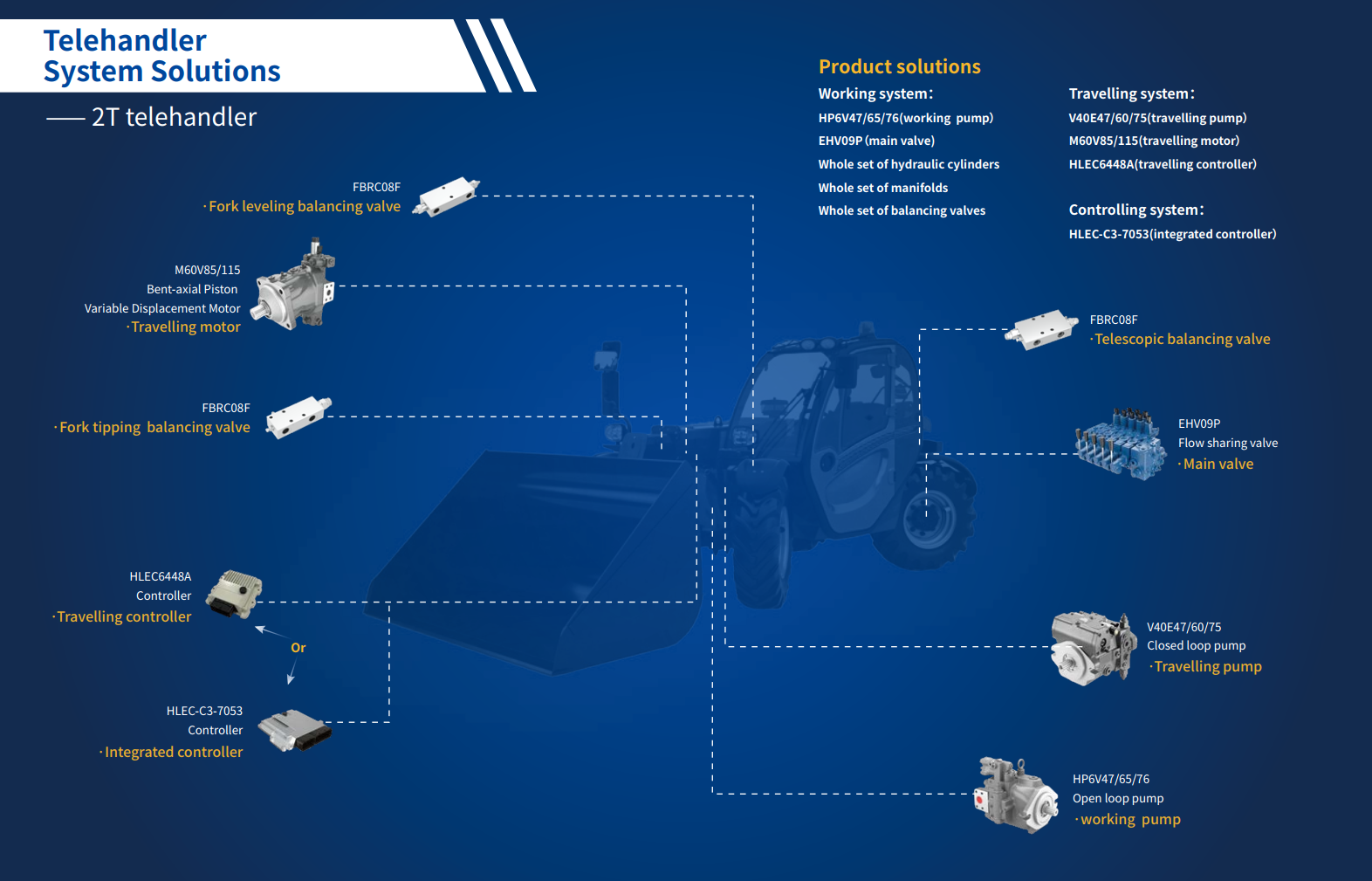 Telehandler
System Solutions

—— 2T telehandler

Product solutions

Working system:
HP6V47/65/76(working pump)
EHV09P (main valve)
Whole set of hydraulic cylinders
Whole set of manifolds
Whole set of balancing valves

Travelling system:
V40E47/60/75(travelling pump)
M60V85/115(travelling motor)
HLEC6448A(travelling controller)

Controlling system:
HLEC-C3-7053(integrated controller)

FBRC08F
·Fork leveling balancing valve

M60V85/115
Bent-axial Piston
Variable Displacement Motor
·Travelling motor

FBRC08F
·Fork tipping balancing valve

HLEC6448A
Controller
·Travelling controller

Or

HLEC-C3-7053
Controller
·Integrated controller

FBRC08F
·Telescopic balancing valve

EHV09P
Flow sharing valve
·Main valve

V40E47/60/75
Closed loop pump
·Travelling pump

HP6V47/65/76
Open loop pump
·working pump