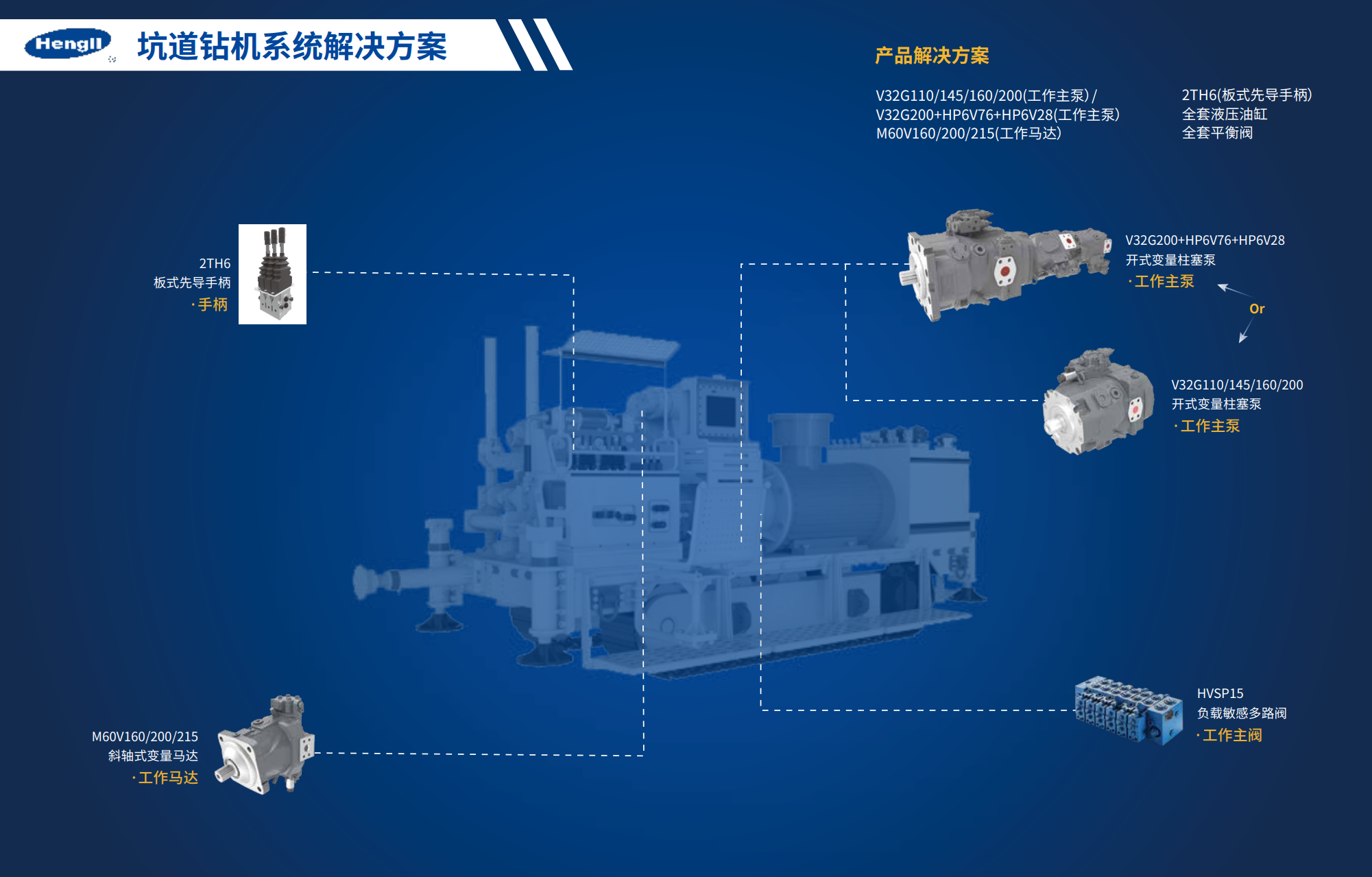 Hengli

坑道钻机系统解决方案

产品解决方案

V32G110/145/160/200(工作主泵) /
V32G200+HP6V76+HP6V28(工作主泵)
M60V160/200/215(工作马达)

2TH6(板式先导手柄)
全套液压油缸
全套平衡阀

2TH6
板式先导手柄
· 手柄

V32G200+HP6V76+HP6V28
开式变量柱塞泵
· 工作主泵

Or

V32G110/145/160/200
开式变量柱塞泵
· 工作主泵

HVSP15
负载敏感多路阀
· 工作主阀

M60V160/200/215
斜轴式变量马达
· 工作马达