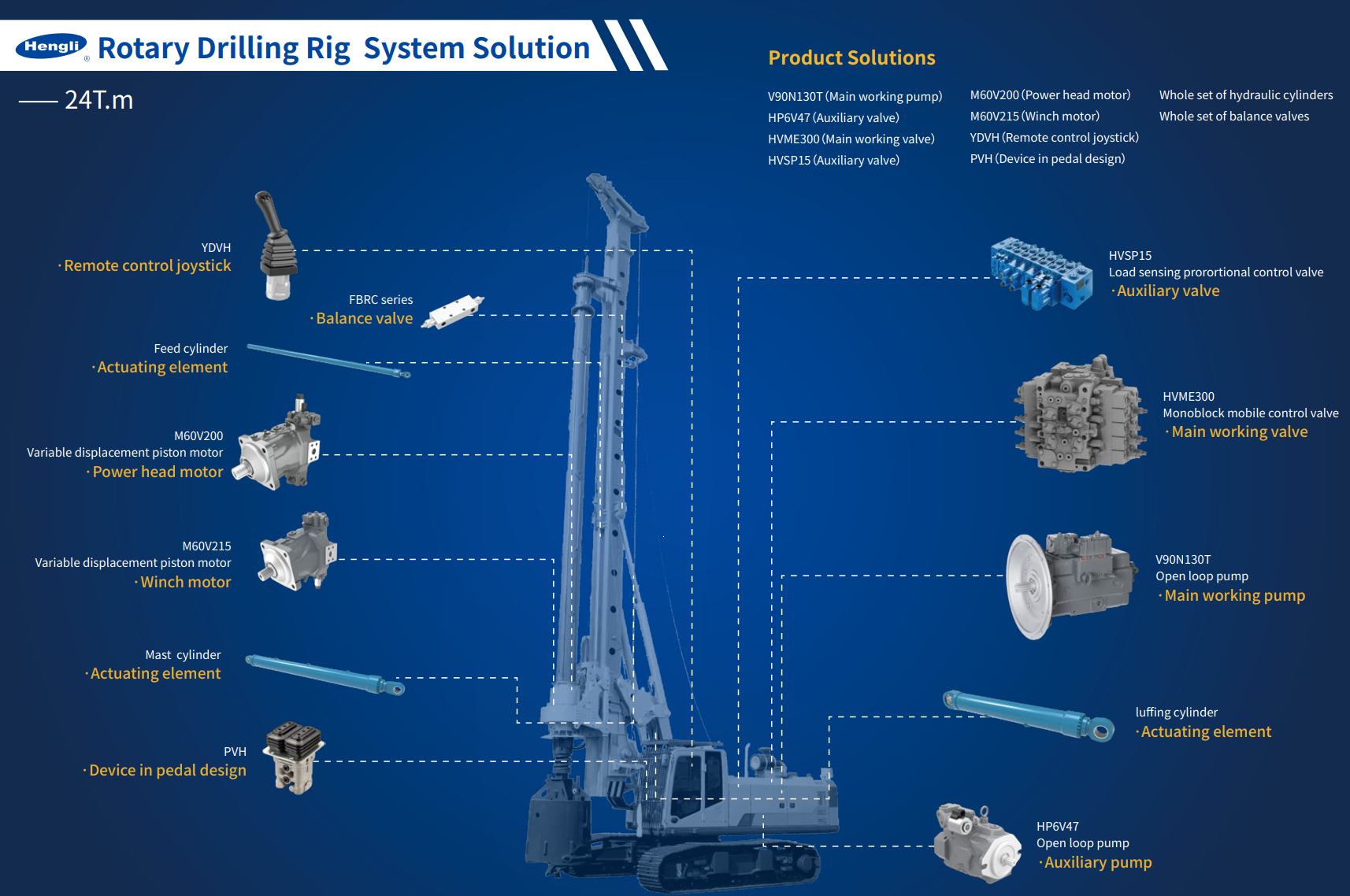 Hengli® Rotary Drilling Rig System Solution

—— 24T.m

Product Solutions

V90N130T (Main working pump)
HP6V47 (Auxiliary valve)
HVME300 (Main working valve)
HVSP15 (Auxiliary valve)

M60V200 (Power head motor)
M60V215 (Winch motor)
YDVH (Remote control joystick)
PVH (Device in pedal design)

Whole set of hydraulic cylinders
Whole set of balance valves

YDVH
· Remote control joystick

FBRC series
· Balance valve

Feed cylinder
· Actuating element

M60V200
Variable displacement piston motor
· Power head motor

M60V215
Variable displacement piston motor
· Winch motor

Mast cylinder
· Actuating element

PVH
· Device in pedal design

HVSP15
Load sensing prorortional control valve
· Auxiliary valve

HVME300
Monoblock mobile control valve
· Main working valve

V90N130T
Open loop pump
· Main working pump

luffing cylinder
· Actuating element

HP6V47
Open loop pump
· Auxiliary pump